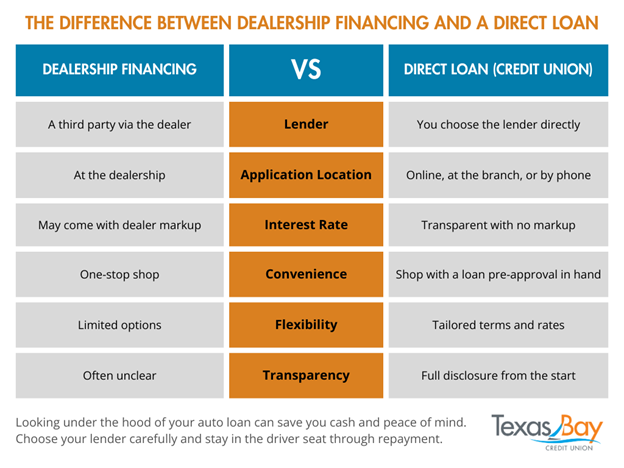 THE DIFFERENCE BETWEEN DEALERSHIP FINANCING AND A DIRECT LOAN

| DEALERSHIP FINANCING | VS | DIRECT LOAN (CREDIT UNION) |
|---|---|---|
| A third party via the dealer | Lender | You choose the lender directly |
| At the dealership | Application Location | Online, at the branch, or by phone |
| May come with dealer markup | Interest Rate | Transparent with no markup |
| One-stop shop | Convenience | Shop with a loan pre-approval in hand |
| Limited options | Flexibility | Tailored terms and rates |
| Often unclear | Transparency | Full disclosure from the start |

Looking under the hood of your auto loan can save you cash and peace of mind. Choose your lender carefully and stay in the driver seat through repayment.

Texas Bay
CREDIT UNION