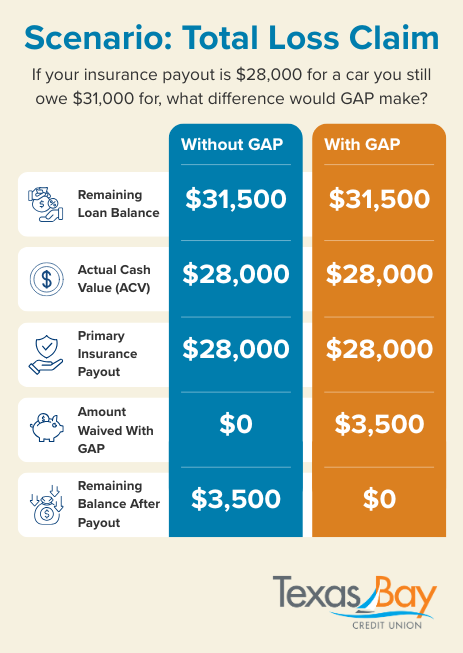 Scenario: Total Loss Claim

If your insurance payout is \$28,000 for a car you still owe \$31,000 for, what difference would GAP make?

| | Without GAP | With GAP |
|---|---|---|
| Remaining Loan Balance | \$31,500 | \$31,500 |
| Actual Cash Value (ACV) | \$28,000 | \$28,000 |
| Primary Insurance Payout | \$28,000 | \$28,000 |
| Amount Waived With GAP | \$0 | \$3,500 |
| Remaining Balance After Payout | \$3,500 | \$0 |

Texas Bay
CREDIT UNION